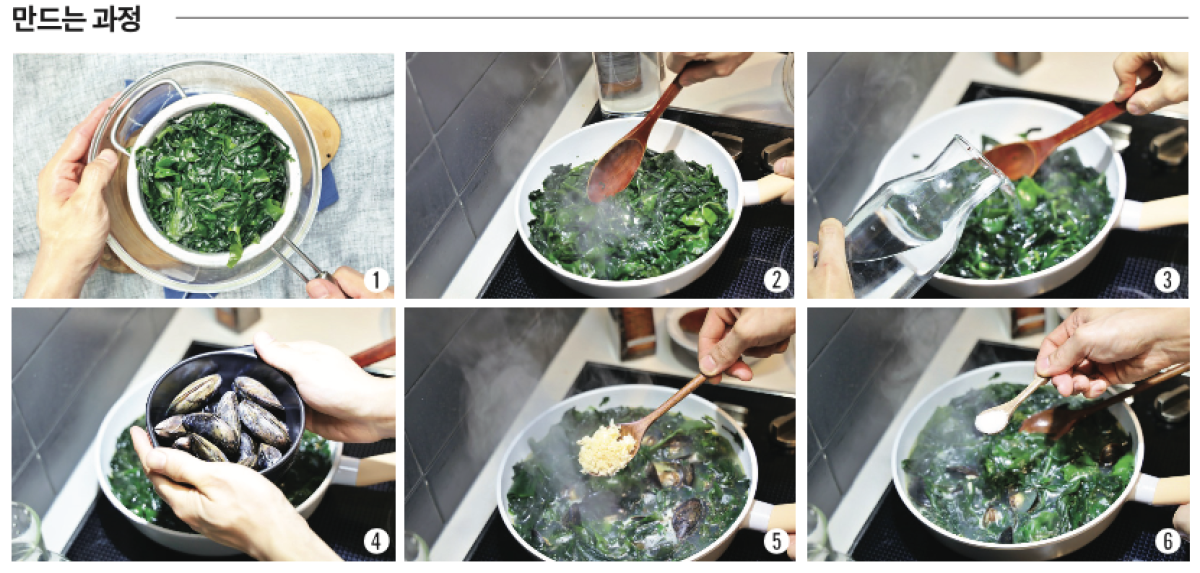 만드는 과정

1

2

3

4

5

6