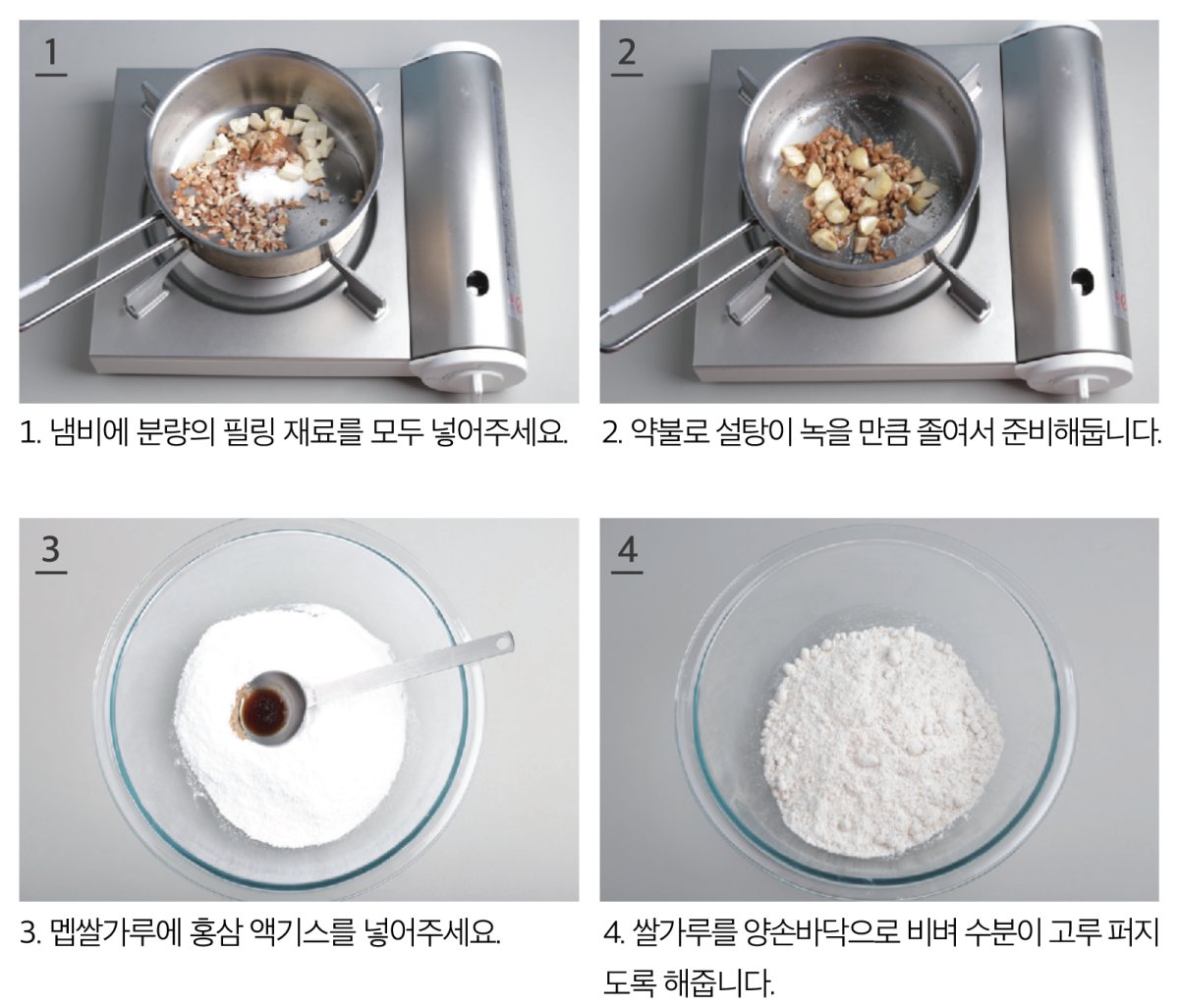 1

1. 냄비에 분량의 필링 재료를 모두 넣어주세요.

2

2. 약불로 설탕이 녹을 만큼 졸여서 준비해둡니다.

3

3. 멥쌀가루에 홍삼 액기스를 넣어주세요.

4

4. 쌀가루를 양손바닥으로 비벼 수분이 고루 퍼지도록 해줍니다.