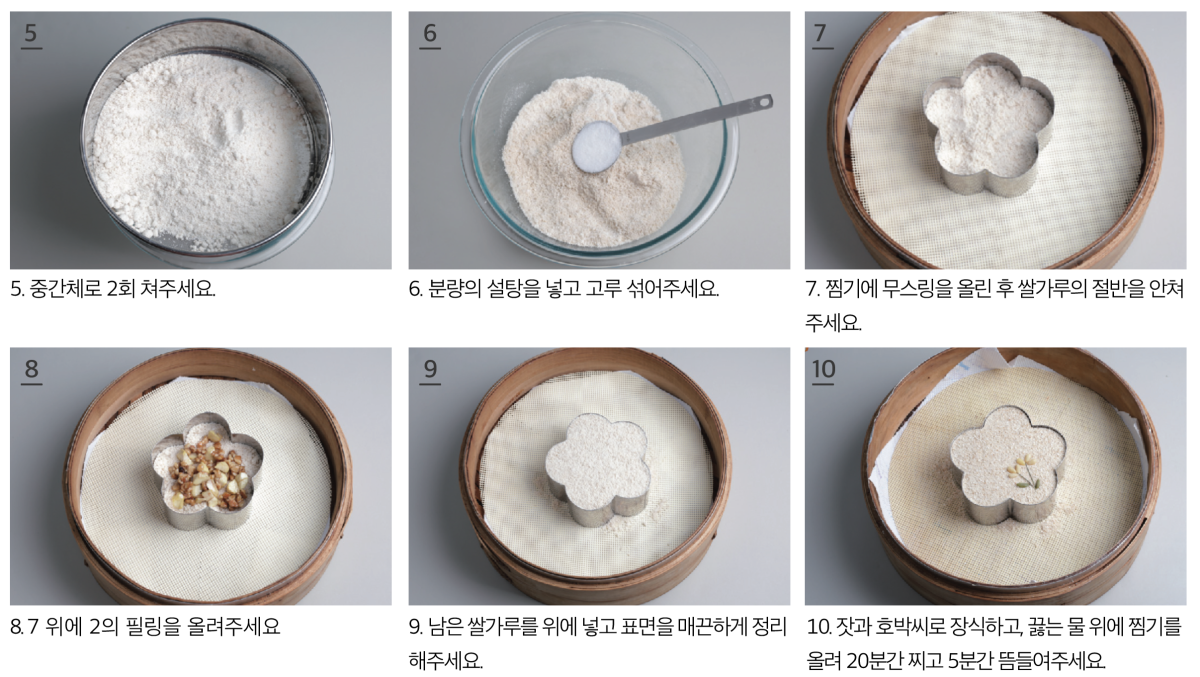 5

5. 중간체로 2회 쳐주세요.

6

6. 분량의 설탕을 넣고 고루 섞어주세요.

7

7. 찜기에 무스링을 올린 후 쌀가루의 절반을 안쳐주세요.

8

8. 7 위에 2의 필링을 올려주세요

9

9. 남은 쌀가루를 위에 넣고 표면을 매끈하게 정리해주세요.

10

10. 잣과 호박씨로 장식하고, 끓는 물 위에 찜기를 올려 20분간 찌고 5분간 뜸들여주세요.